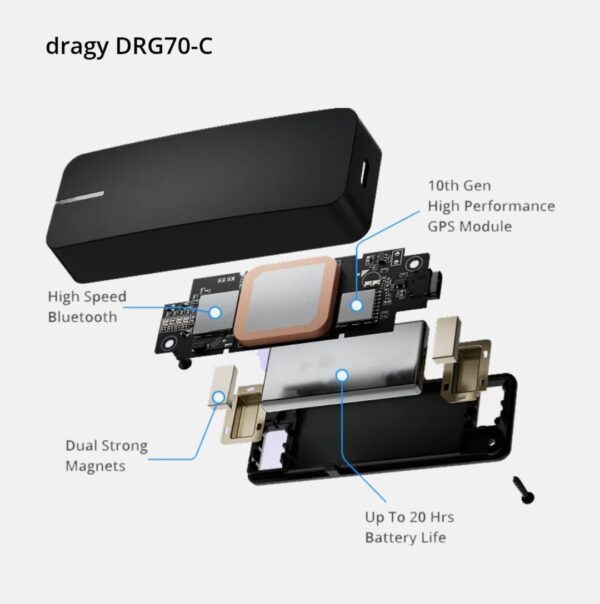 dragy DRG70-C

10th Gen
High Performance
GPS Module

High Speed
Bluetooth

Dual Strong
Magnets

Up To 20 Hrs
Battery Life